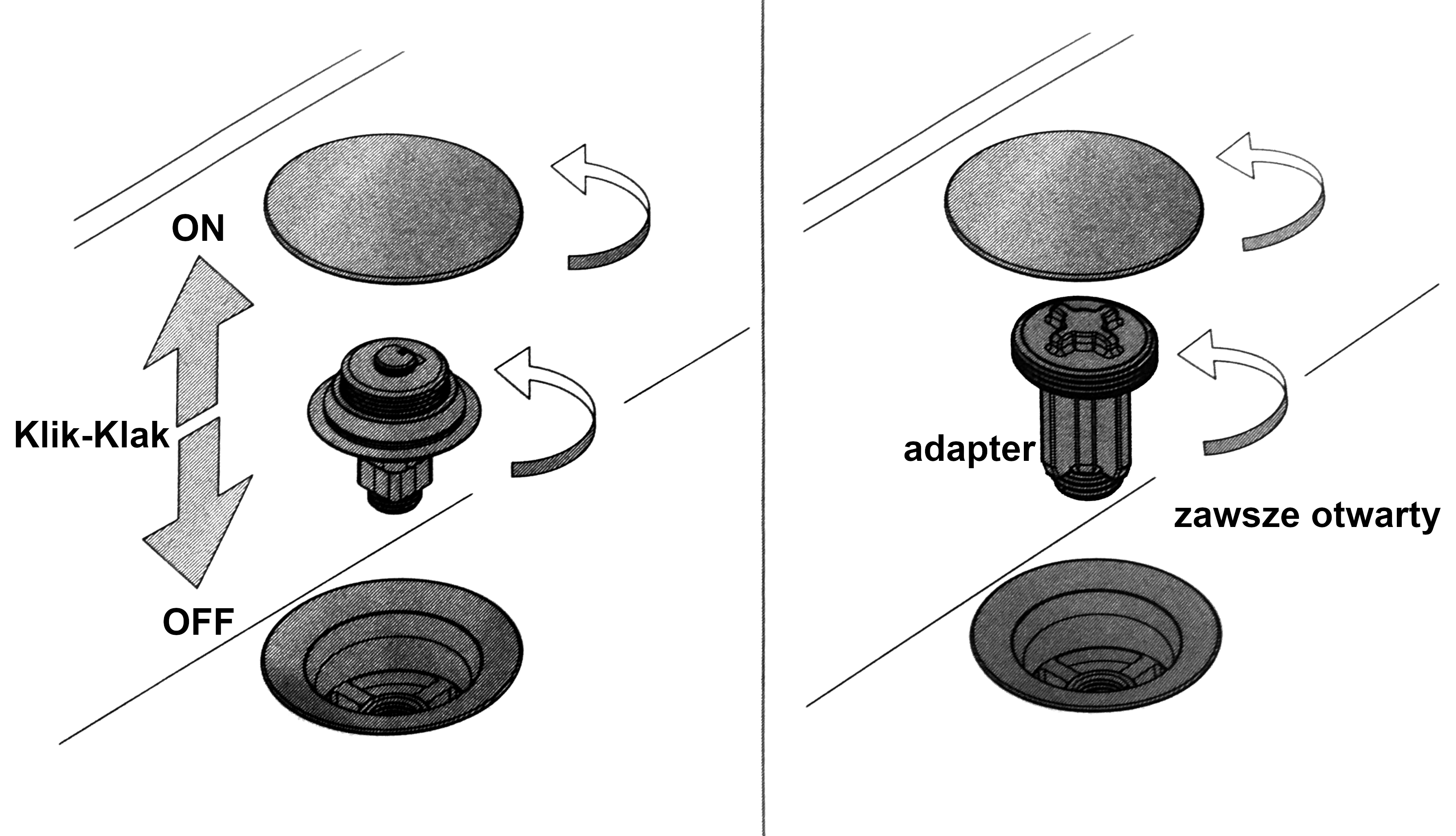 ON

Klik-Klak

OFF

adapter

zawsze otwarty