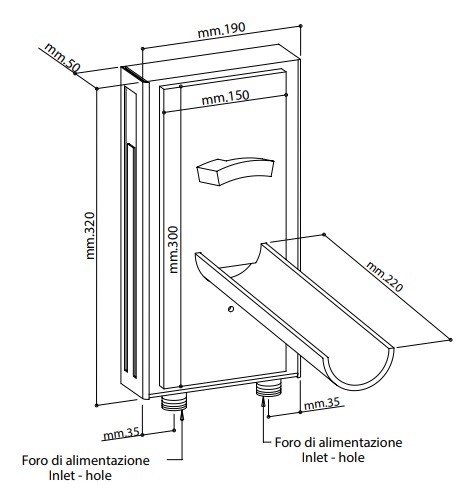 mm.190
mm.50
mm.150
mm.320
mm.300
mm.220
mm.35
mm.35
Foro di alimentazione
Inlet - hole
Foro di alimentazione
Inlet - hole