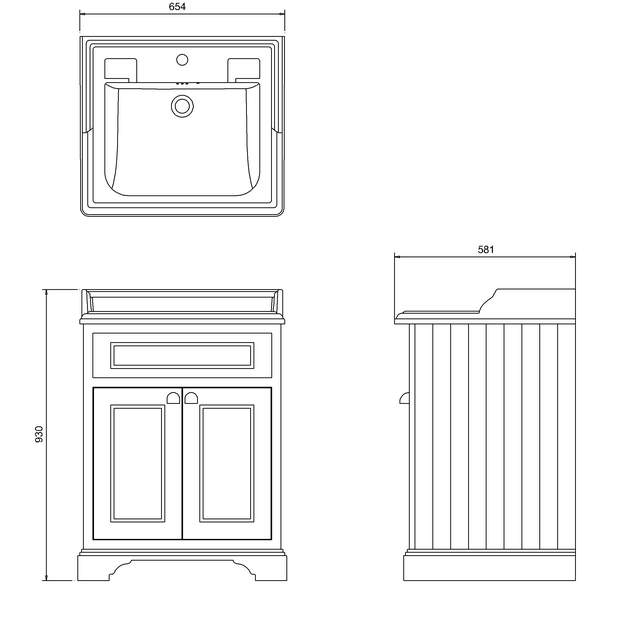 654

581

930