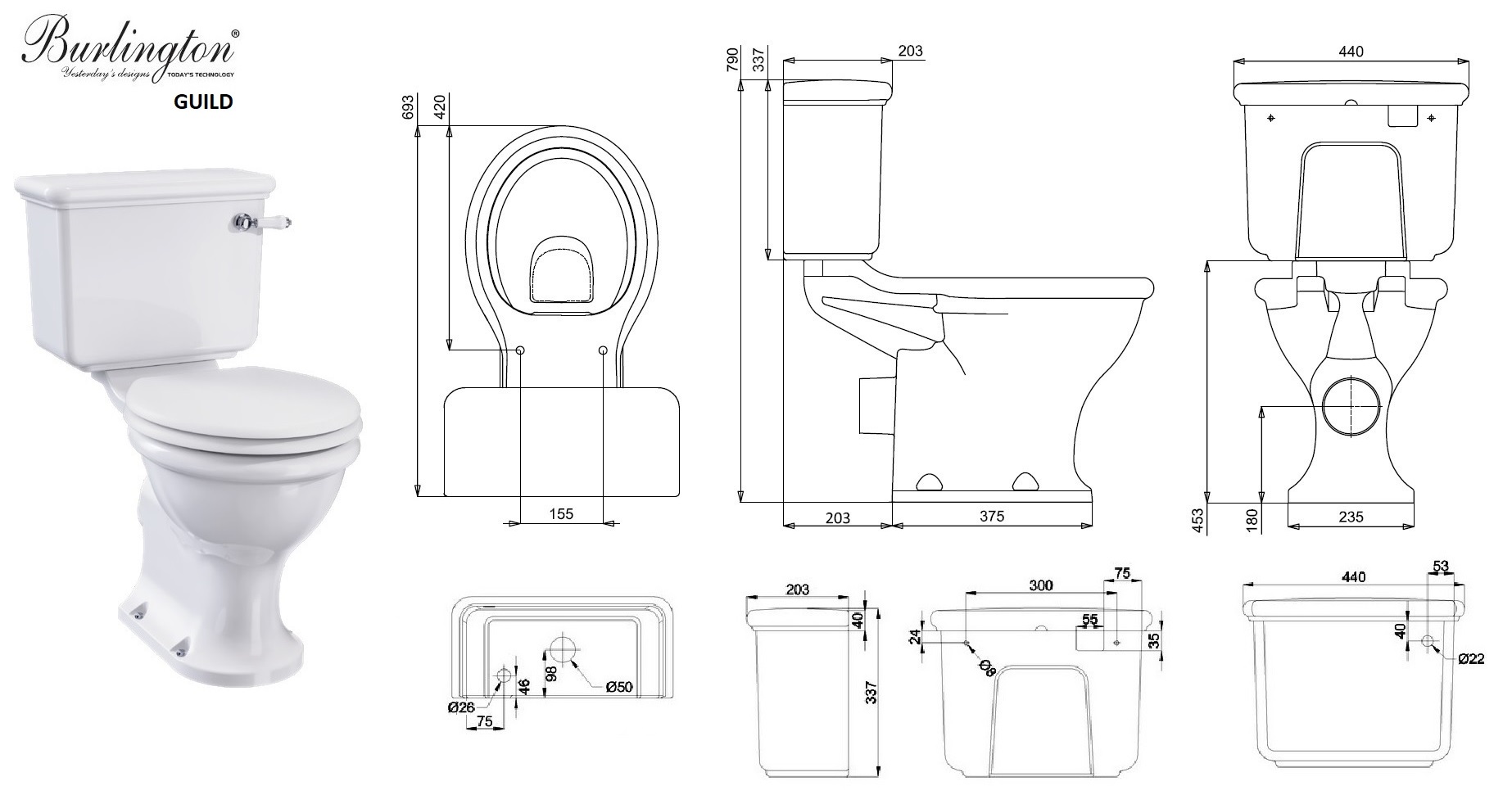 Burlington®
Yesterday's designs TODAY'S TECHNOLOGY
GUILD

693
420
155

790
337
203
203
375

440
453
180
235

Ø26
75
46
98
Ø50

203
40
337

300
75
24
55
35
Ø8

440
53
40
Ø22