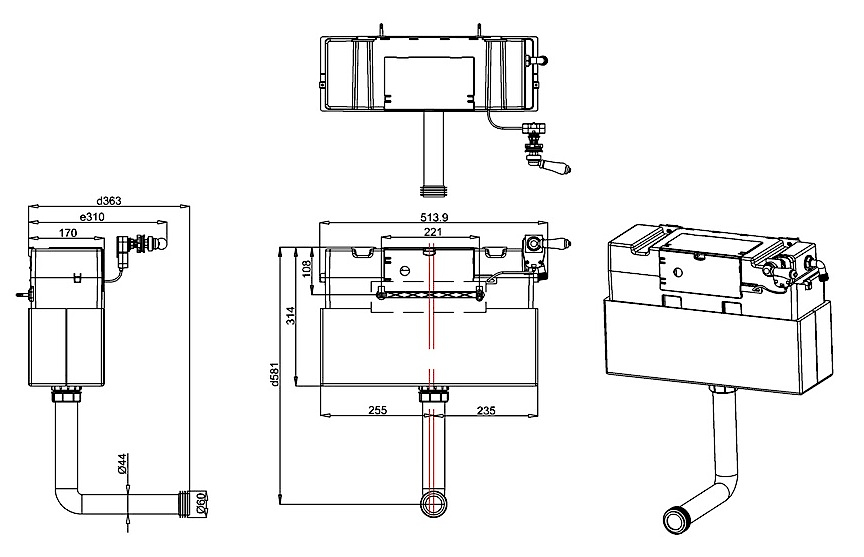 d363
e310
170
Ø44
Ø60
513.9
221
108
314
d581
255
235