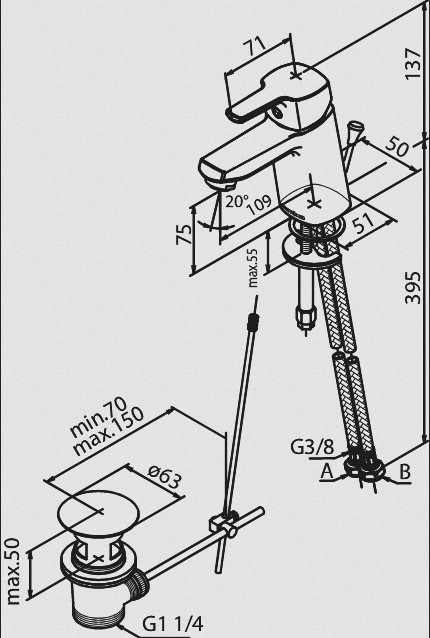 71
137
50
20°
109
75
51
max.55
395
min.70
max.150
ø63
G3/8
A
B
max.50
G1 1/4