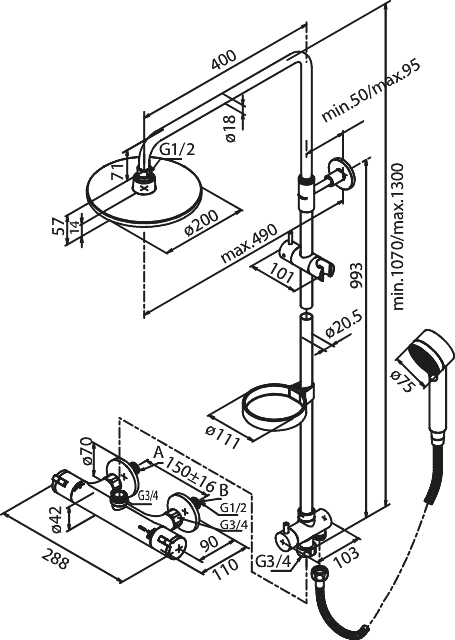 400
min.50/max.95
ø18
G1/2
71
57
14
ø200
max.490
101
993
min.1070/max.1300
ø20.5
ø75
ø111
ø70
A
150±16
B
G3/4
G1/2
G3/4
ø42
288
90
110
G3/4
103