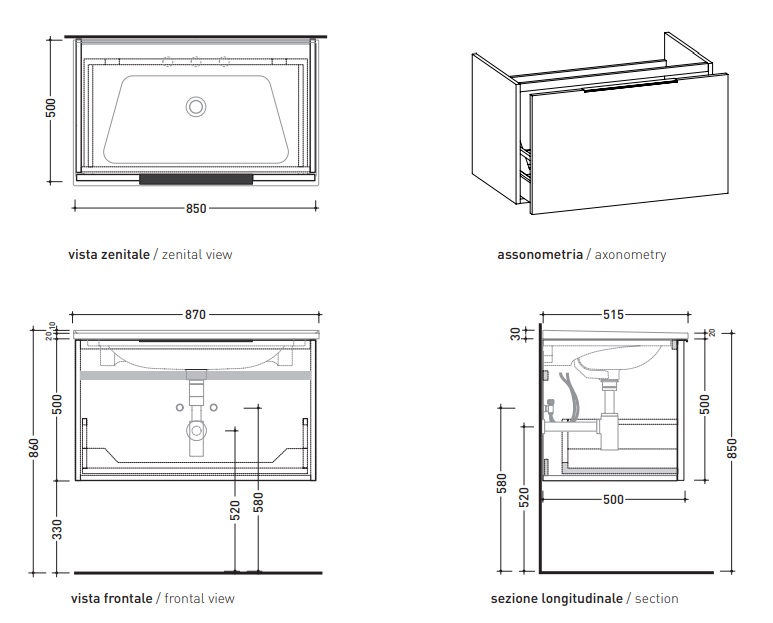 500

850

vista zenitale / zenital view

assonometria / axonometry

870

20 10

500

860

330

520

580

vista frontale / frontal view

515

30

20

500

850

580

520

500

sezione longitudinale / section