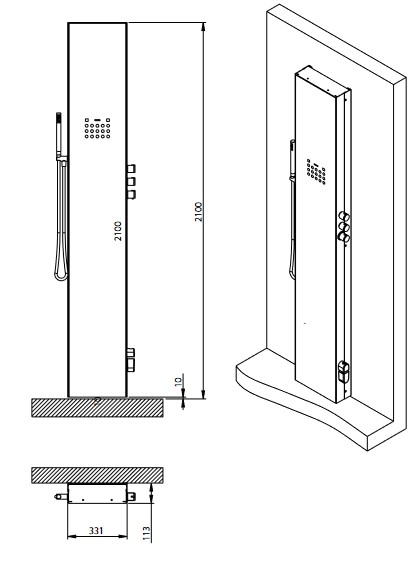 2100

2100

10

331

113