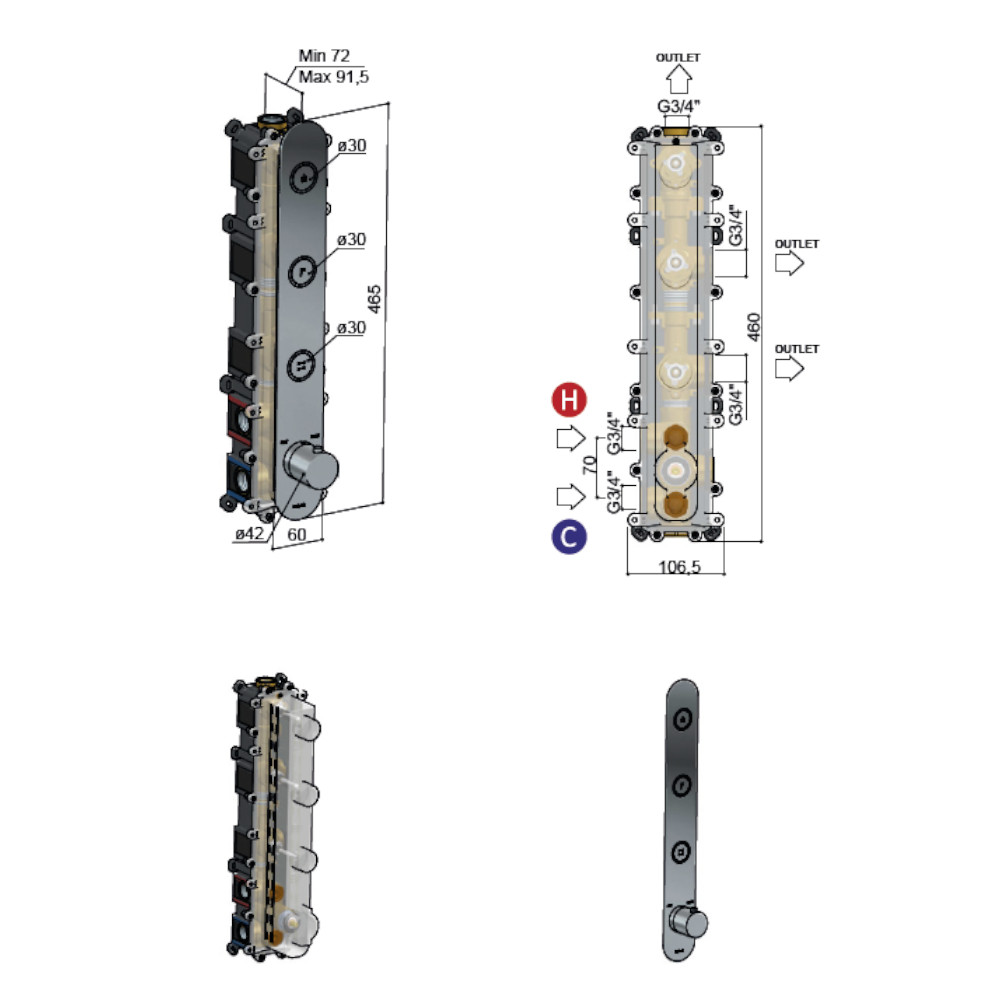 Min 72
Max 91,5
ø30
ø30
ø30
465
ø42
60

OUTLET
G3/4"
G3/4"
OUTLET
460
OUTLET
G3/4"
H
G3/4"
70
G3/4"
C
106,5