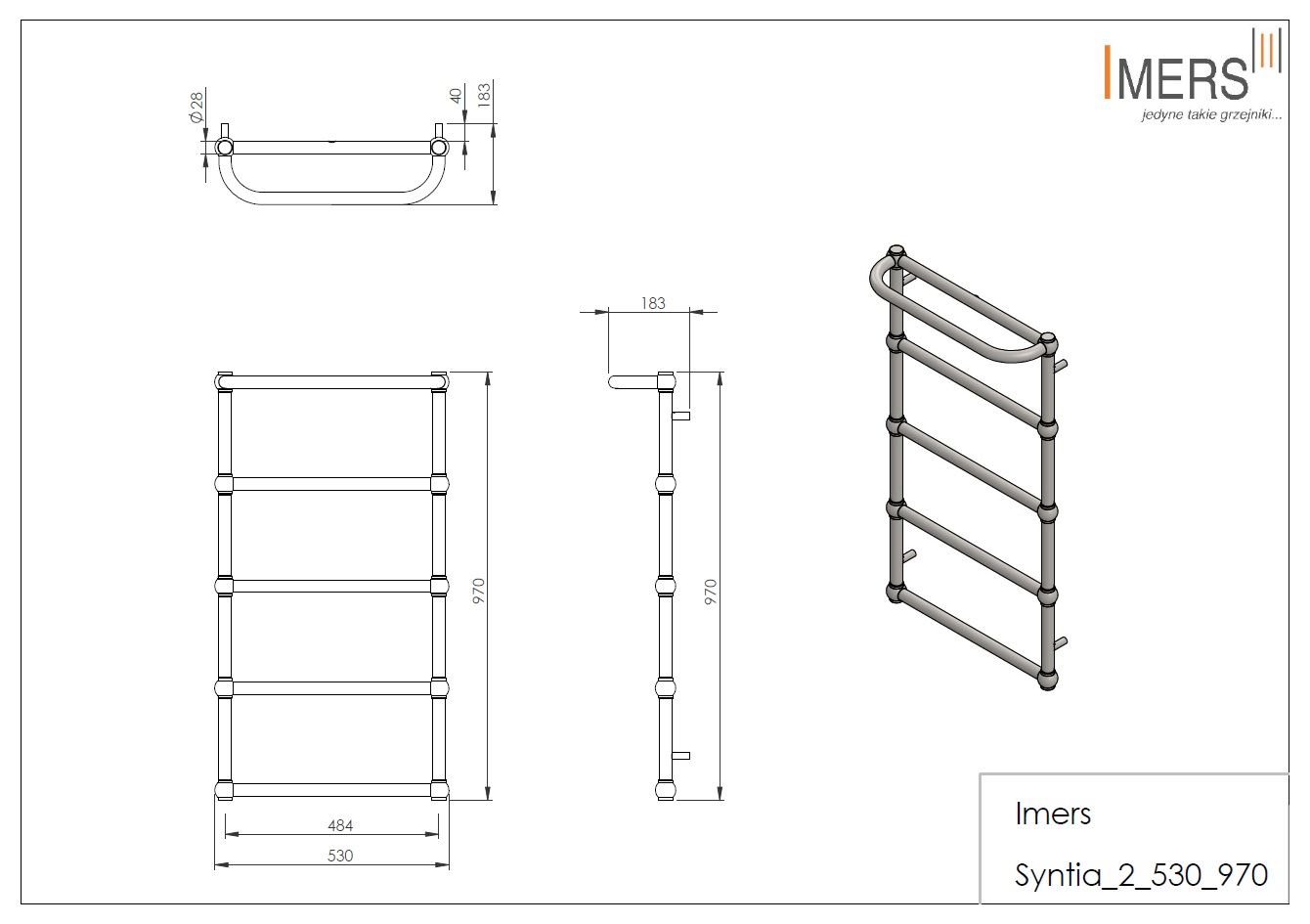 IMERS
jedyne takie grzejniki...

$\phi 28$
40
183

183

970
970

484
530

Imers
Syntia_2_530_970