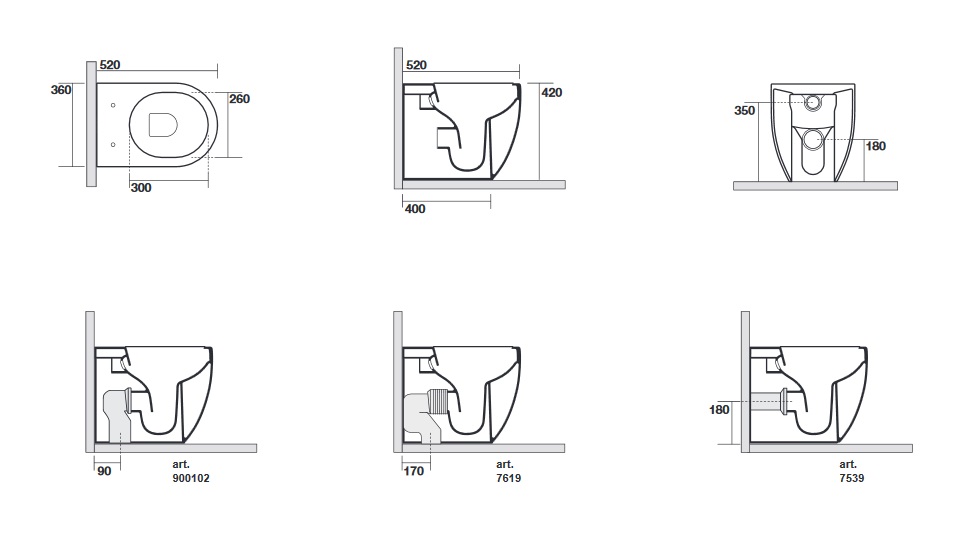 520
360
260
300

520
420
400

350
180

90
art.
900102

170
art.
7619

180
art.
7539