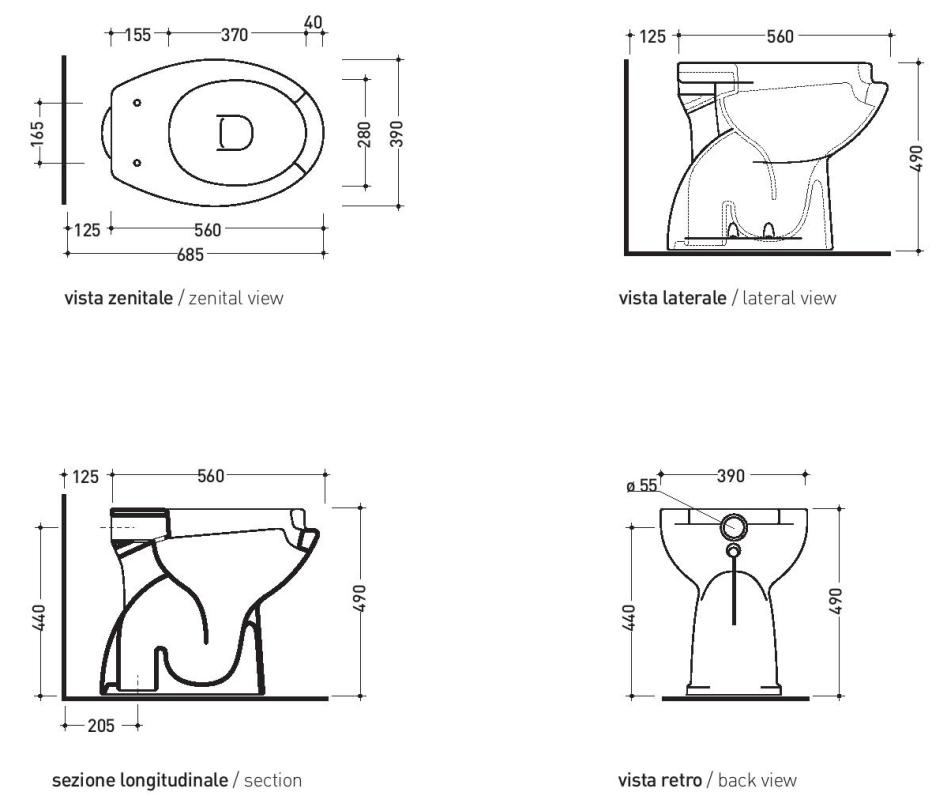 155
370
40
165
280
390
125
560
685

vista zenitale / zenital view

125
560
490

vista laterale / lateral view

125
560
440
490
205

sezione longitudinale / section

ø 55
390
440
490

vista retro / back view