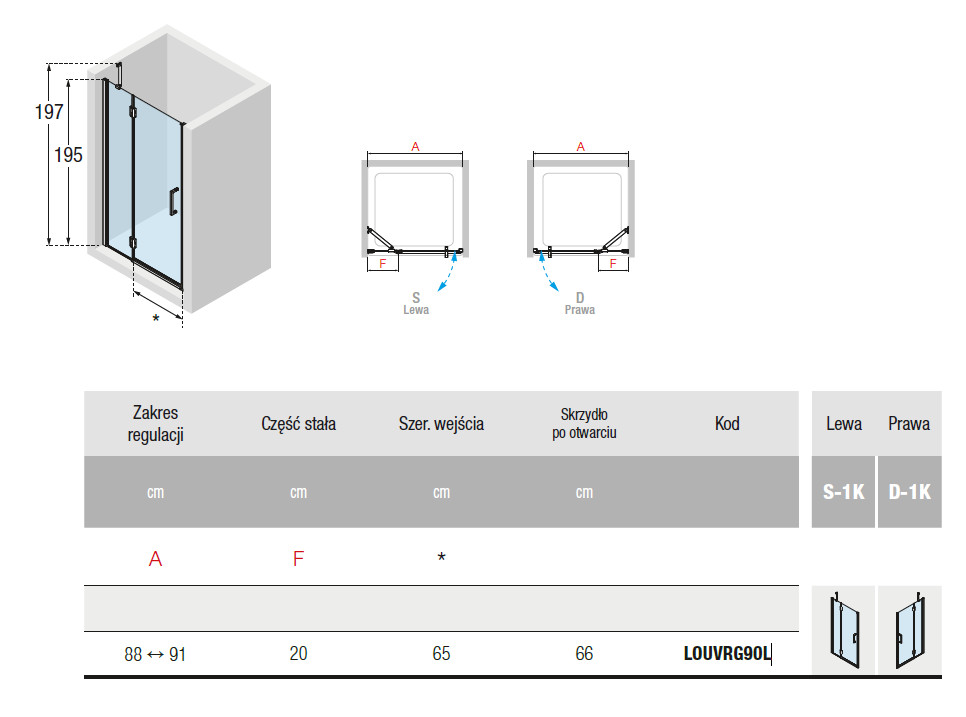 197

195

*

A

F

S
Lewa

A

F

D
Prawa

| Zakres regulacji | Część stała | Szer. wejścia | Skrzydło po otwarciu | Kod | Lewa | Prawa |
|---|---|---|---|---|---|---|
| cm | cm | cm | cm | | S-1K | D-1K |
| A | F | * | | | | |
| | | | | | | |
| 88 ↔ 91 | 20 | 65 | 66 | LOUVRG90L | | |