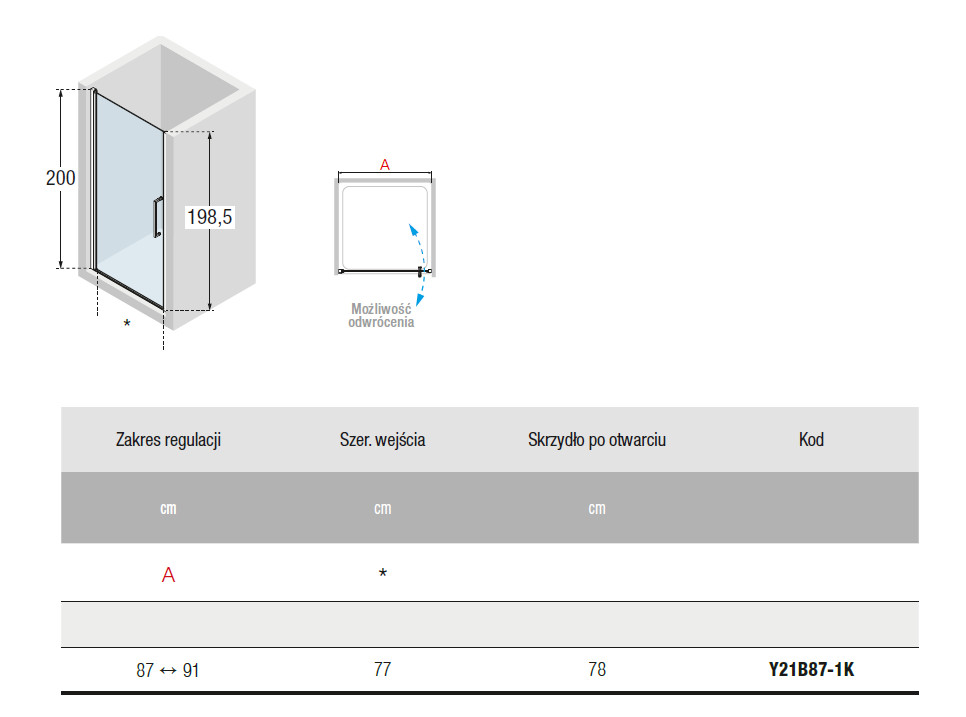 200

198,5

*

A

Możliwość odwrócenia

| Zakres regulacji | Szer. wejścia | Skrzydło po otwarciu | Kod |
|---|---|---|---|
| cm | cm | cm | |
| A | * | | |
| | | | |
| 87 ↔ 91 | 77 | 78 | Y21B87-1K |