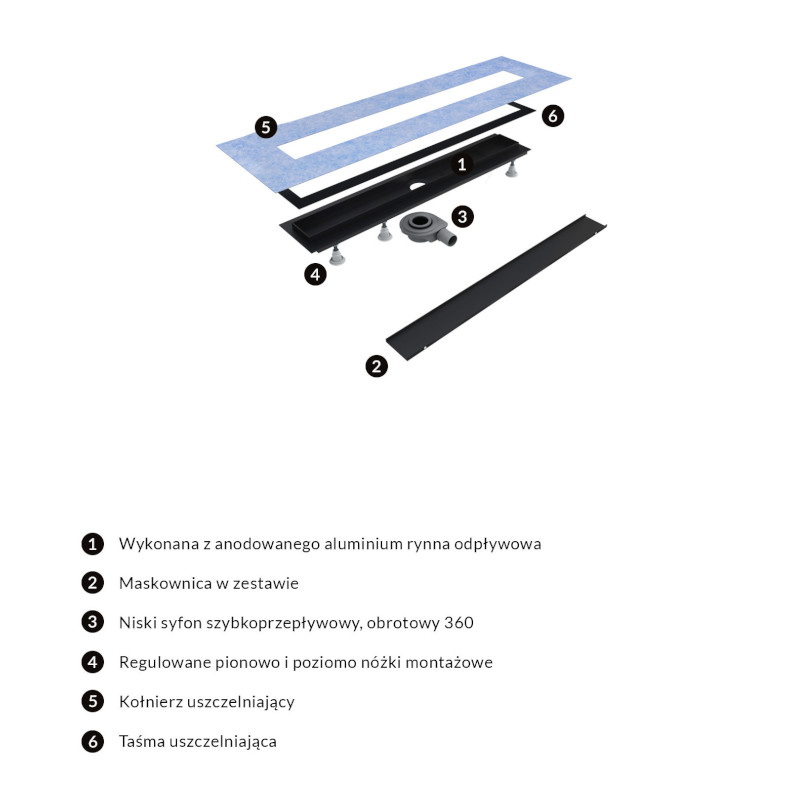 5

6

1

3

4

2

1 Wykonana z anodowanego aluminium rynna odpływowa

2 Maskownica w zestawie

3 Niski syfon szybkoprzepływowy, obrotowy 360

4 Regulowane pionowo i poziomo nóżki montażowe

5 Kołnierz uszczelniający

6 Taśma uszczelniająca