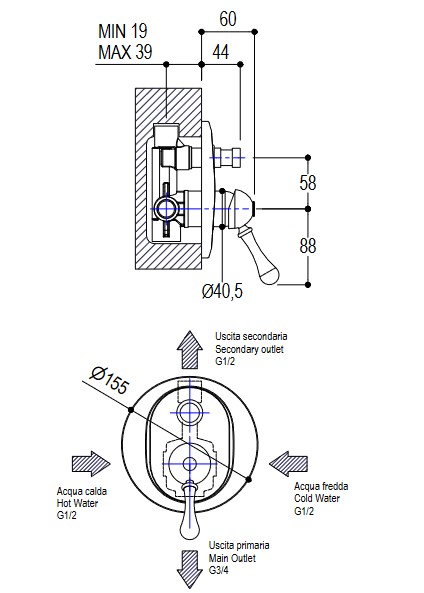 MIN 19
MAX 39

60

44

58

88

Ø40,5

Uscita secondaria
Secondary outlet
G1/2

Ø155

Acqua calda
Hot Water
G1/2

Acqua fredda
Cold Water
G1/2

Uscita primaria
Main Outlet
G3/4