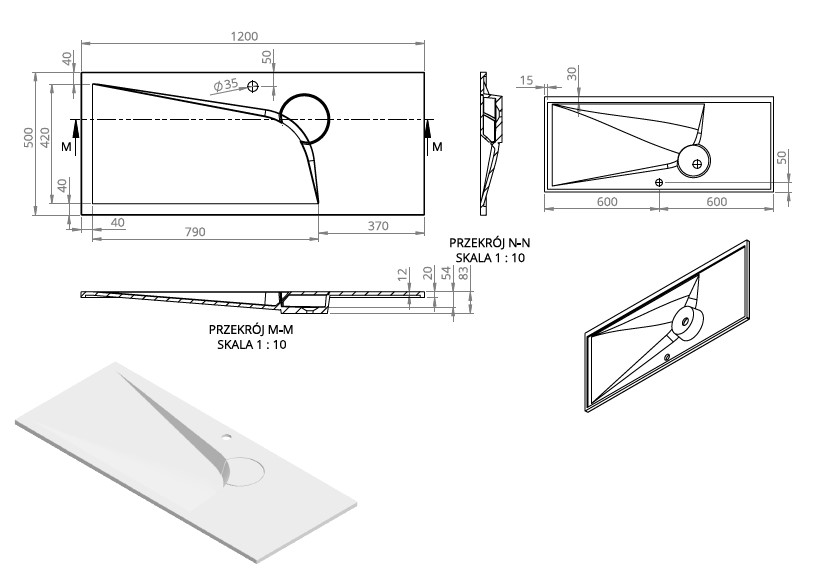 1200
40
50
$\phi 35$
500
420
M
M
40
40
790
370

15
30
50
600
600

PRZEKRÓJ N-N
SKALA 1 : 10

12
20
54
83

PRZEKRÓJ M-M
SKALA 1 : 10