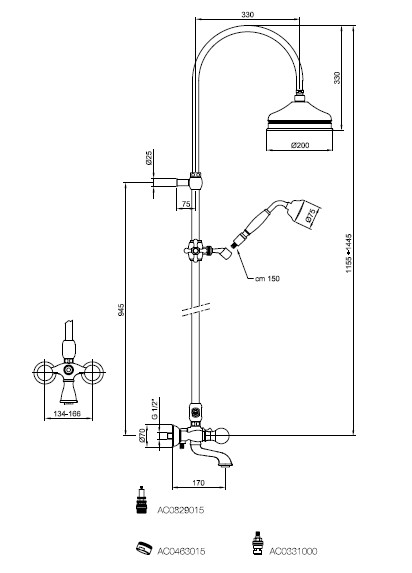 330

330

Ø200

Ø25

75

Ø75

cm 150

1155 ↔ 1445

945

134-166

G 1/2"

Ø70

170

AC0829015

AC0463015

AC0331000